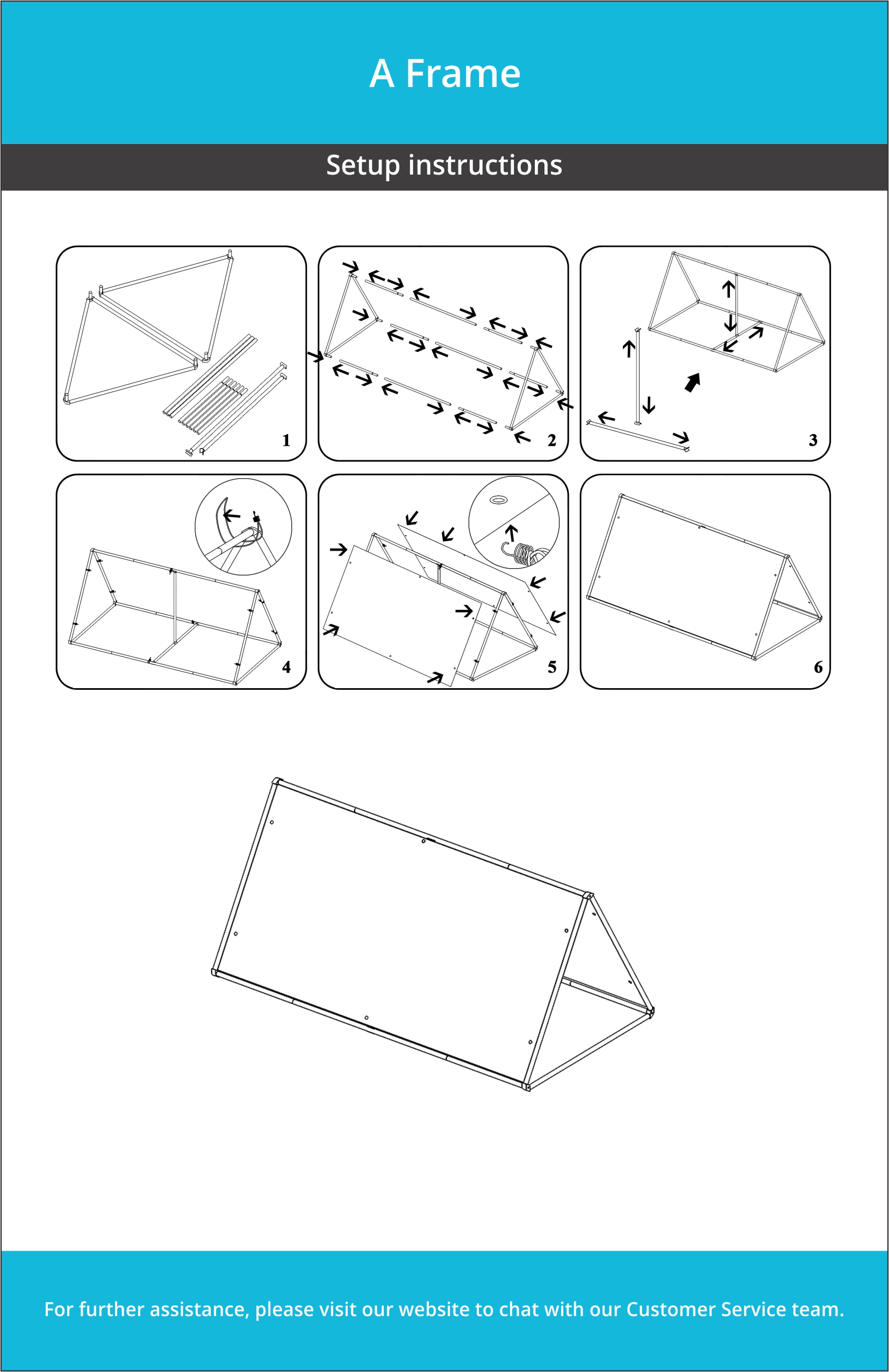 A Frame

Setup instructions

1

2

3

4

5

6

For further assistance, please visit our website to chat with our Customer Service team.